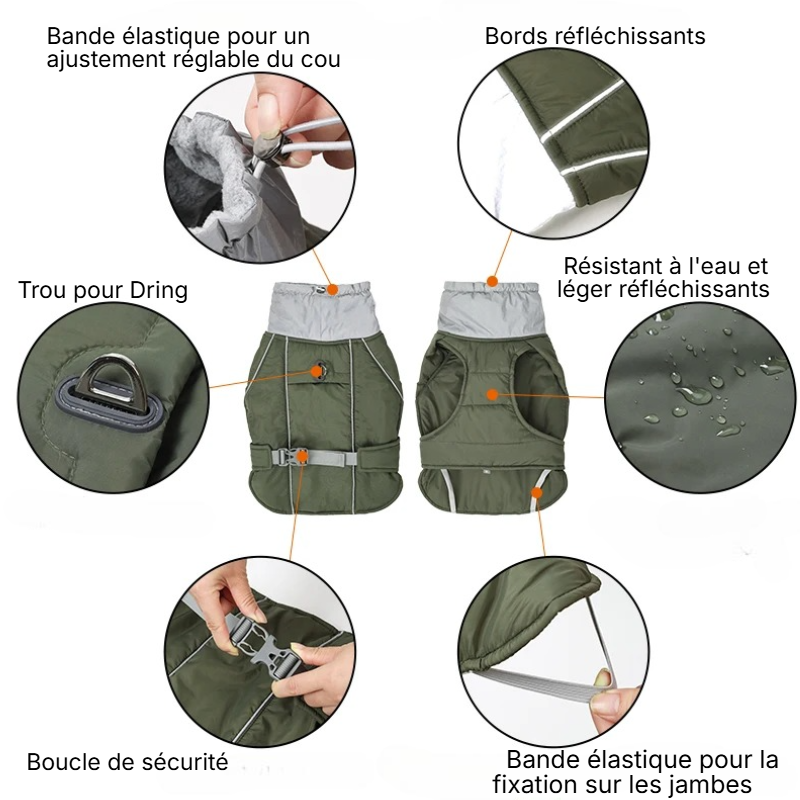 Bande élastique pour un ajustement réglable du cou

Bords réfléchissants

Trou pour Dring

Résistant à l'eau et léger réfléchissants

Boucle de sécurité

Bande élastique pour la fixation sur les jambes